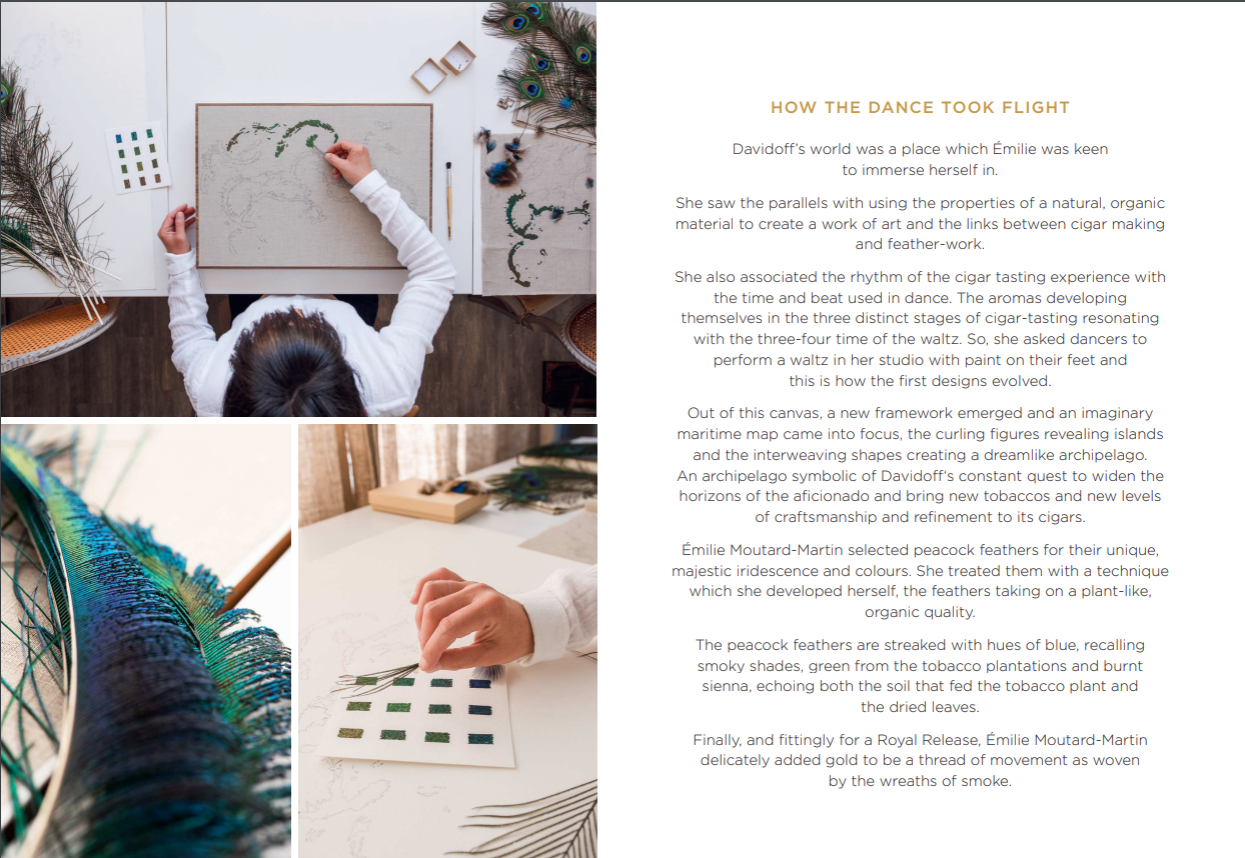 HOW THE DANCE TOOK FLIGHT

Davidoff's world was a place which Émilie was keen to immerse herself in.

She saw the parallels with using the properties of a natural, organic material to create a work of art and the links between cigar making and feather-work.

She also associated the rhythm of the cigar tasting experience with the time and beat used in dance. The aromas developing themselves in the three distinct stages of cigar-tasting resonating with the three-four time of the waltz. So, she asked dancers to perform a waltz in her studio with paint on their feet and this is how the first designs evolved.

Out of this canvas, a new framework emerged and an imaginary maritime map came into focus, the curling figures revealing islands and the interweaving shapes creating a dreamlike archipelago. An archipelago symbolic of Davidoff's constant quest to widen the horizons of the aficionado and bring new tobaccos and new levels of craftsmanship and refinement to its cigars.

Émilie Moutard-Martin selected peacock feathers for their unique, majestic iridescence and colours. She treated them with a technique which she developed herself, the feathers taking on a plant-like, organic quality.

The peacock feathers are streaked with hues of blue, recalling smoky shades, green from the tobacco plantations and burnt sienna, echoing both the soil that fed the tobacco plant and the dried leaves.

Finally, and fittingly for a Royal Release, Émilie Moutard-Martin delicately added gold to be a thread of movement as woven by the wreaths of smoke.